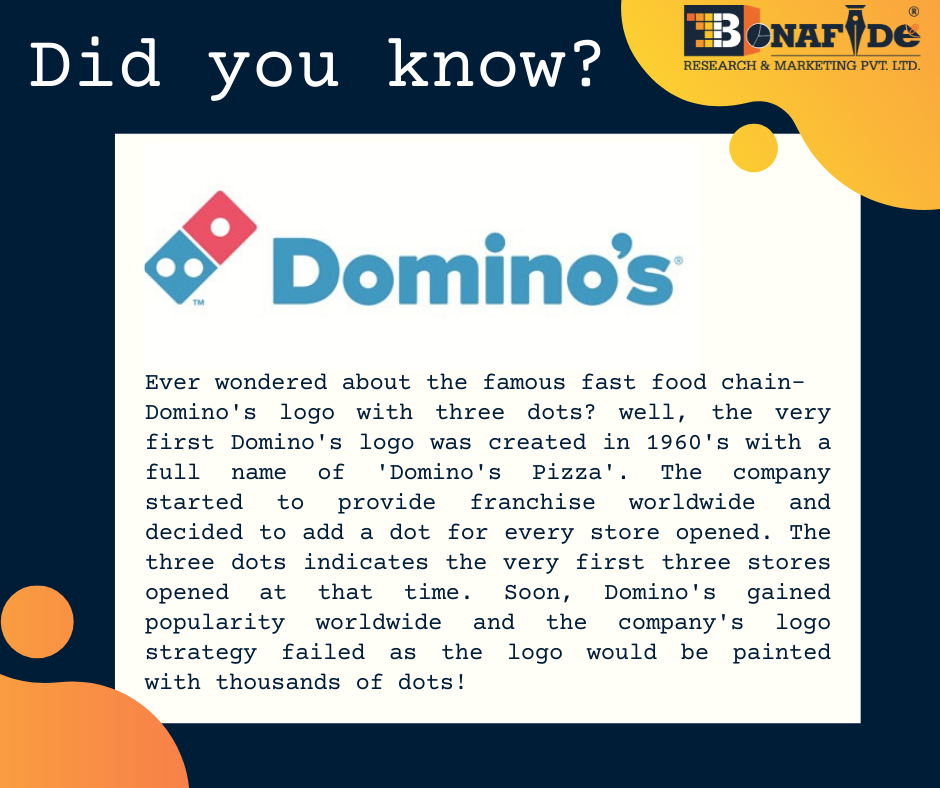 Did you know?

BONAFIDE®
RESEARCH & MARKETING PVT. LTD.

Domino's®

TM

Ever wondered about the famous fast food chain- Domino's logo with three dots? well, the very first Domino's logo was created in 1960's with a full name of 'Domino's Pizza'. The company started to provide franchise worldwide and decided to add a dot for every store opened. The three dots indicates the very first three stores opened at that time. Soon, Domino's gained popularity worldwide and the company's logo strategy failed as the logo would be painted with thousands of dots!